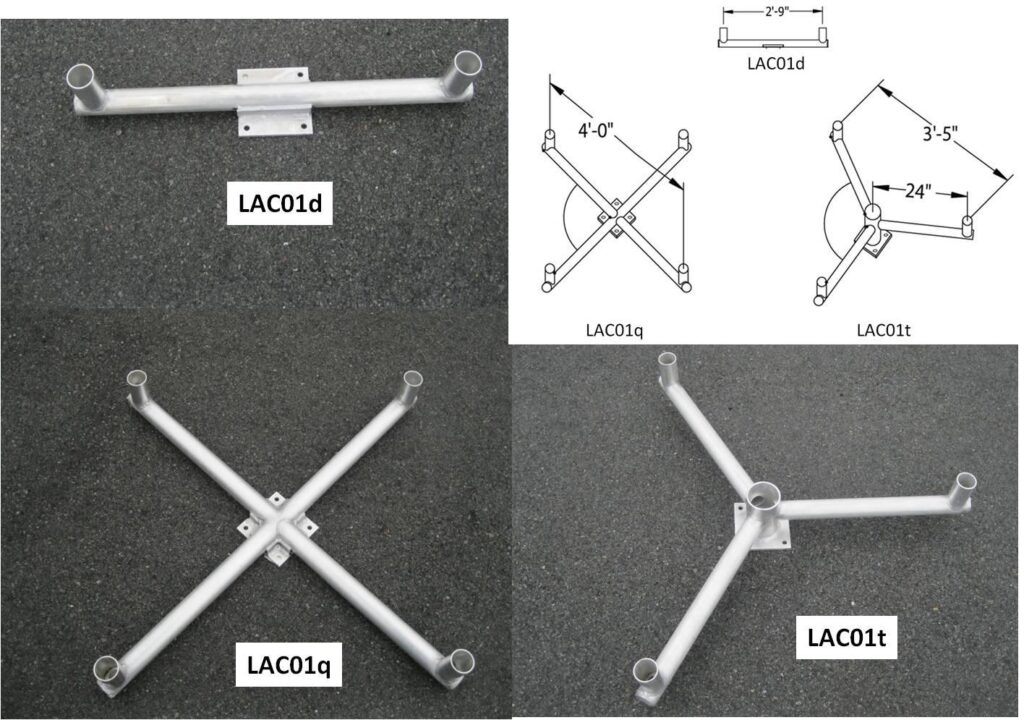 LAC01d

2'-9"

LAC01d

4'-0"

3'-5"

24"

LAC01q

LAC01t

LAC01q

LAC01t